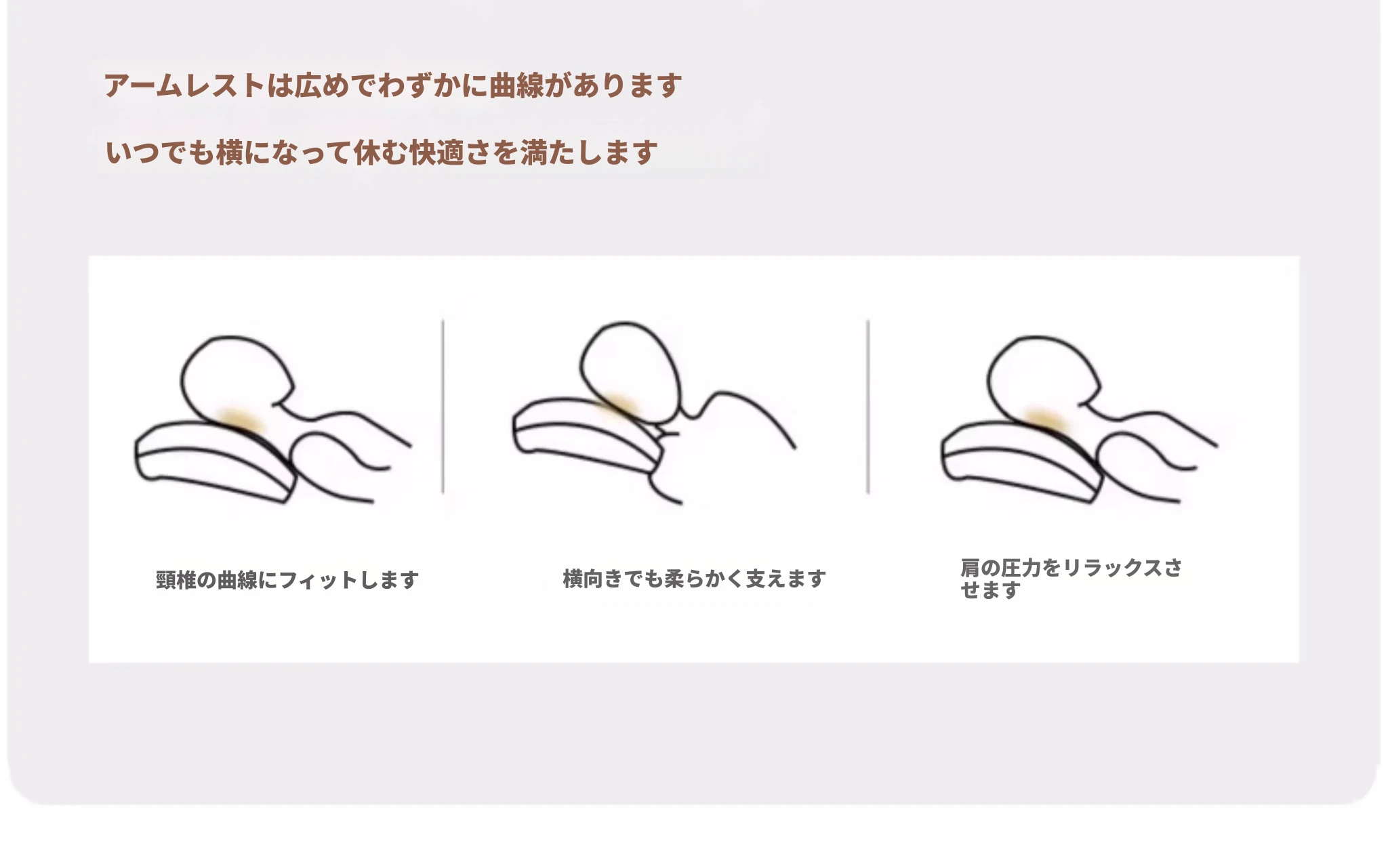 アームレストは広めでわずかに曲線があります

いつでも横になって休む快適さを満たします

頸椎の曲線にフィットします

横向きでも柔らかく支えます

肩の圧力をリラックスさせます