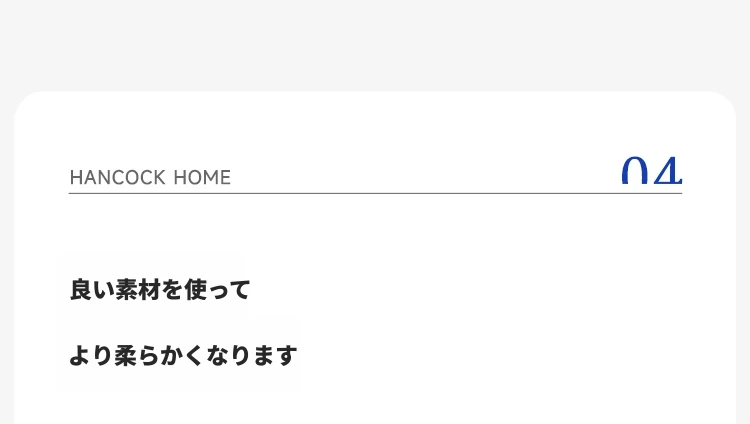 HANCOCK HOME

04

良い素材を使って

より柔らかくなります