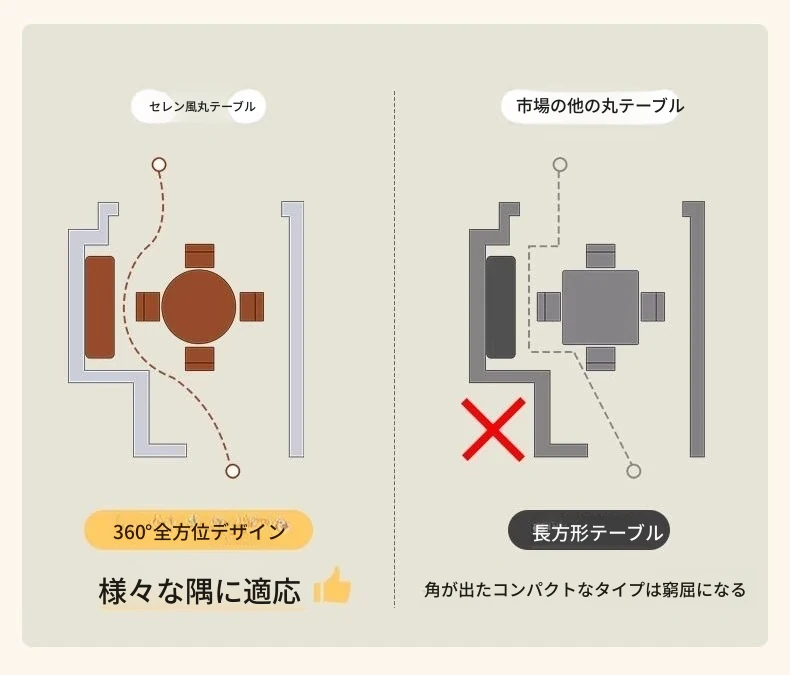 セレン風丸テーブル

360°全方位デザイン

様々な隅に適応

市場の他の丸テーブル

長方形テーブル

角が出たコンパクトなタイプは窮屈になる