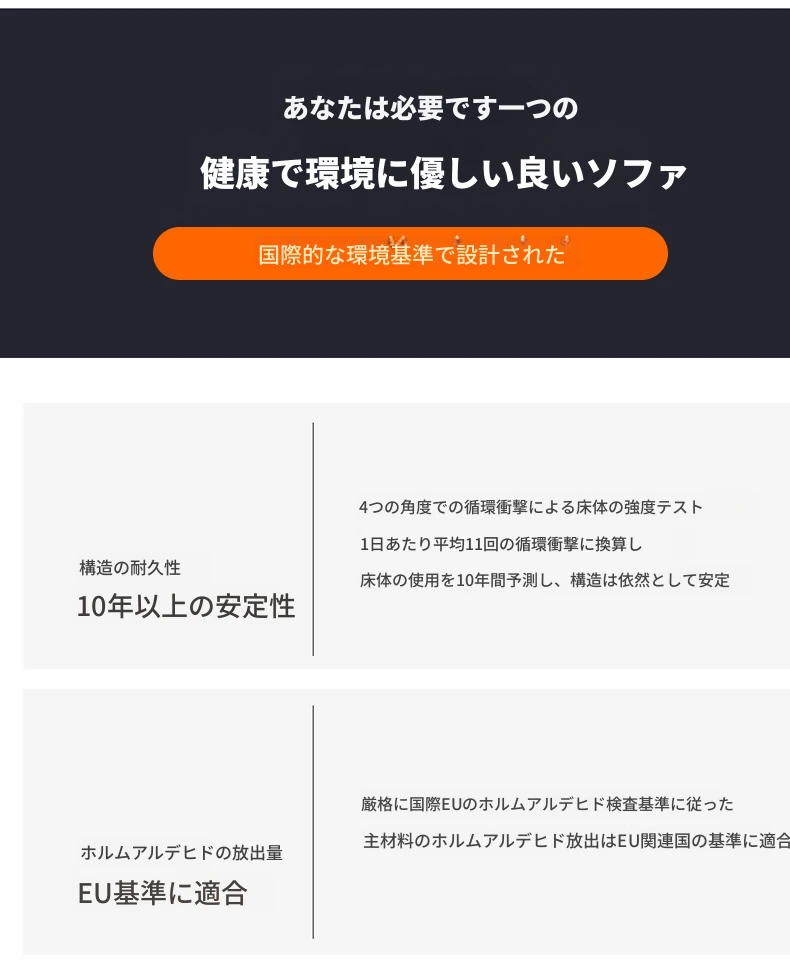 あなたは必要です一つの

健康で環境に優しい良いソファ

国際的な環境基準で設計された

構造の耐久性
10年以上の安定性

4つの角度での循環衝撃による床体の強度テスト
1日あたり平均11回の循環衝撃に換算し
床体の使用を10年間予測し、構造は依然として安定

ホルムアルデヒドの放出量
EU基準に適合

厳格に国際EUのホルムアルデヒド検査基準に従った
主材料のホルムアルデヒド放出はEU関連国の基準に適合