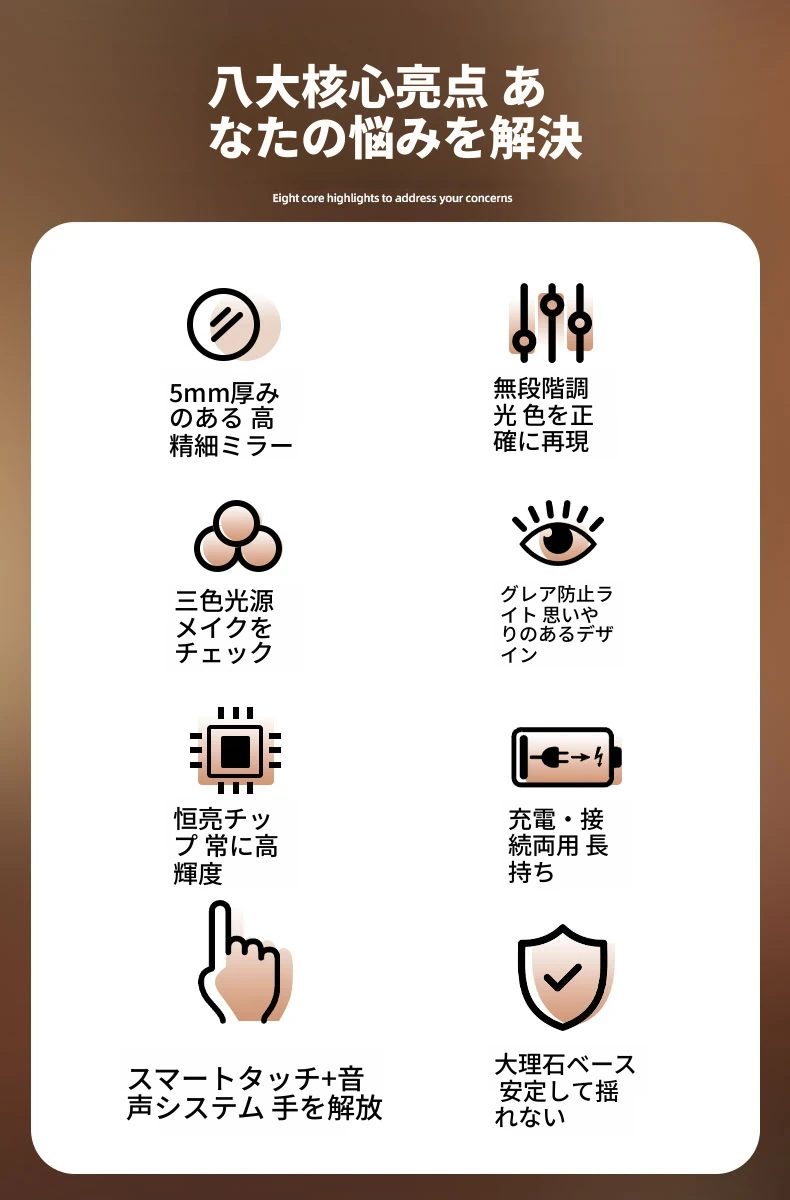 八大核心亮点 あなたの悩みを解決

Eight core highlights to address your concerns

5mm厚みのある 高精細ミラー

無段階調光 色を正確に再現

三色光源 メイクをチェック

グレア防止ライト 思いやりのあるデザイン

恒亮チップ 常に高輝度

充電・接続両用 長持ち

スマートタッチ+音声システム 手を解放

大理石ベース 安定して揺れない