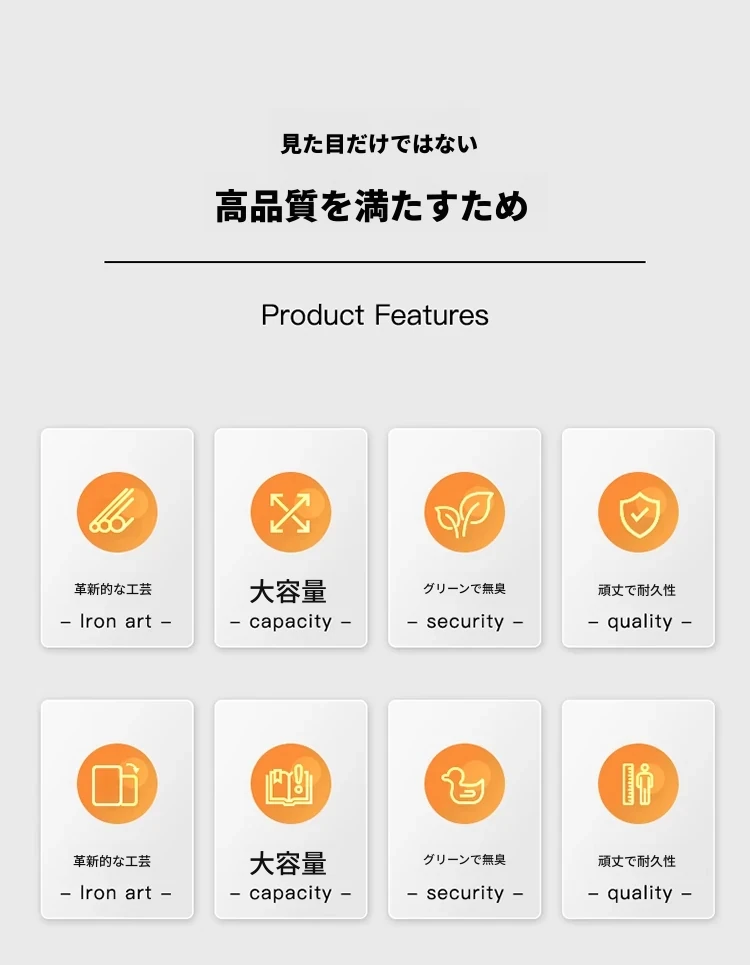 見た目だけではない

高品質を満たすため

Product Features

革新的な工芸

- Iron art -

大容量

- capacity -

グリーンで無臭

- security -

頑丈で耐久性

- quality -

革新的な工芸

- Iron art -

大容量

- capacity -

グリーンで無臭

- security -

頑丈で耐久性

- quality -