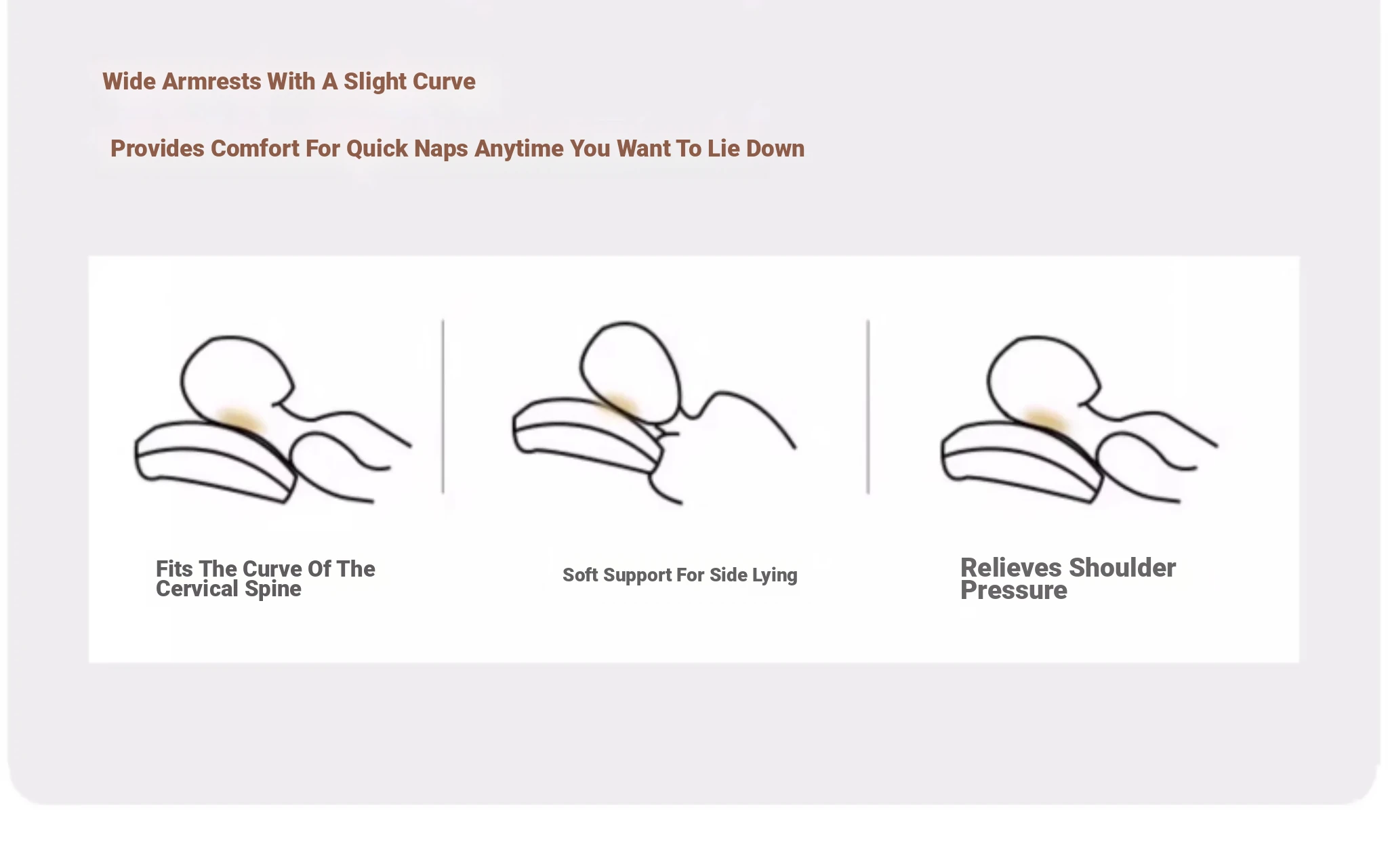 Wide Armrests With A Slight Curve

Provides Comfort For Quick Naps Anytime You Want To Lie Down

Fits The Curve Of The Cervical Spine

Soft Support For Side Lying

Relieves Shoulder Pressure