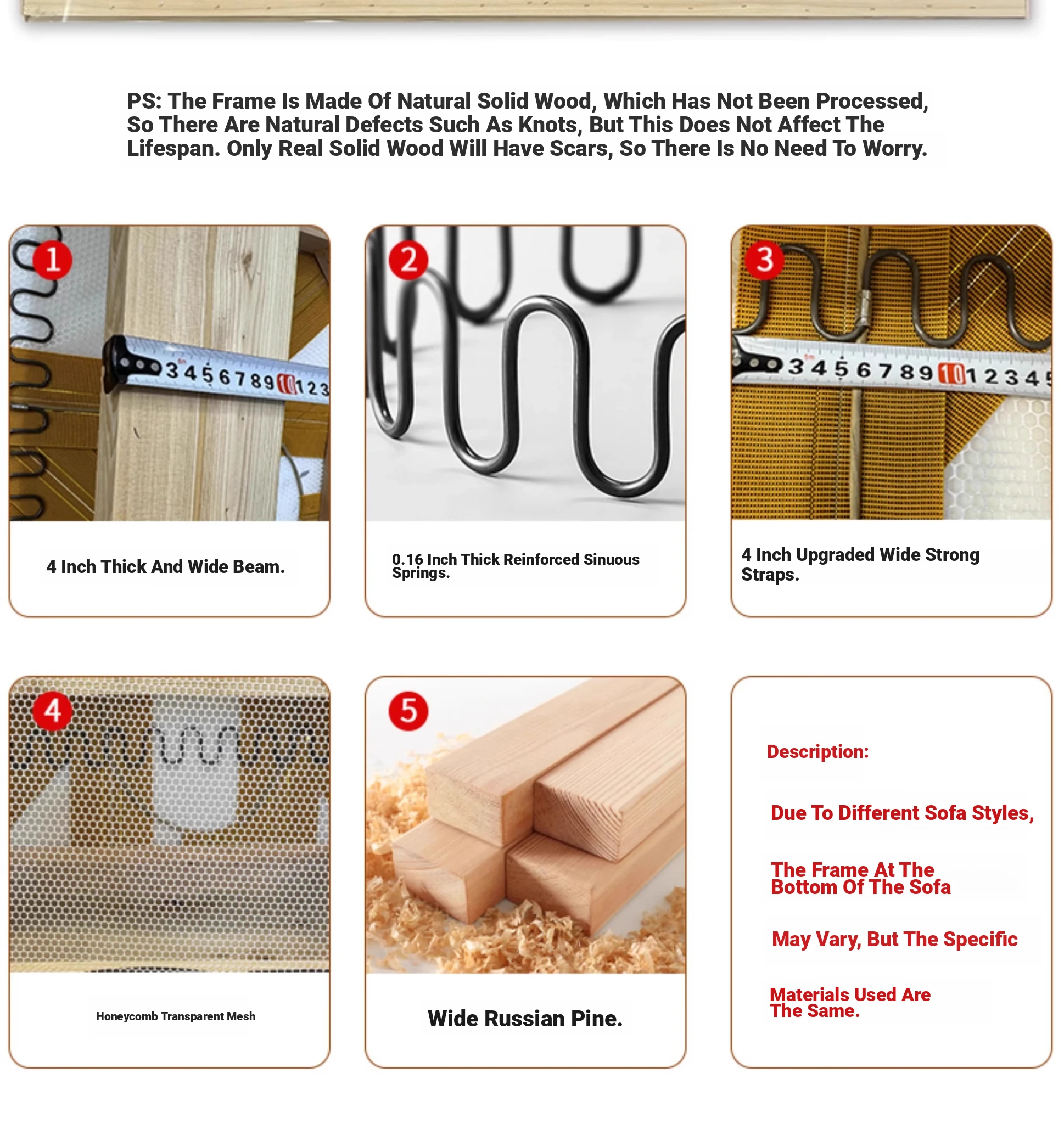 PS: The Frame Is Made Of Natural Solid Wood, Which Has Not Been Processed, So There Are Natural Defects Such As Knots, But This Does Not Affect The Lifespan. Only Real Solid Wood Will Have Scars, So There Is No Need To Worry.

1

3 4 5 6 7 8 9 10 1 2 3

4 Inch Thick And Wide Beam.

2

0.16 Inch Thick Reinforced Sinuous Springs.

3

3 4 5 6 7 8 9 10 1 2 3 4 5

4 Inch Upgraded Wide Strong Straps.

4

Honeycomb Transparent Mesh

5

Wide Russian Pine.

Description:

Due To Different Sofa Styles,

The Frame At The Bottom Of The Sofa

May Vary, But The Specific

Materials Used Are The Same.