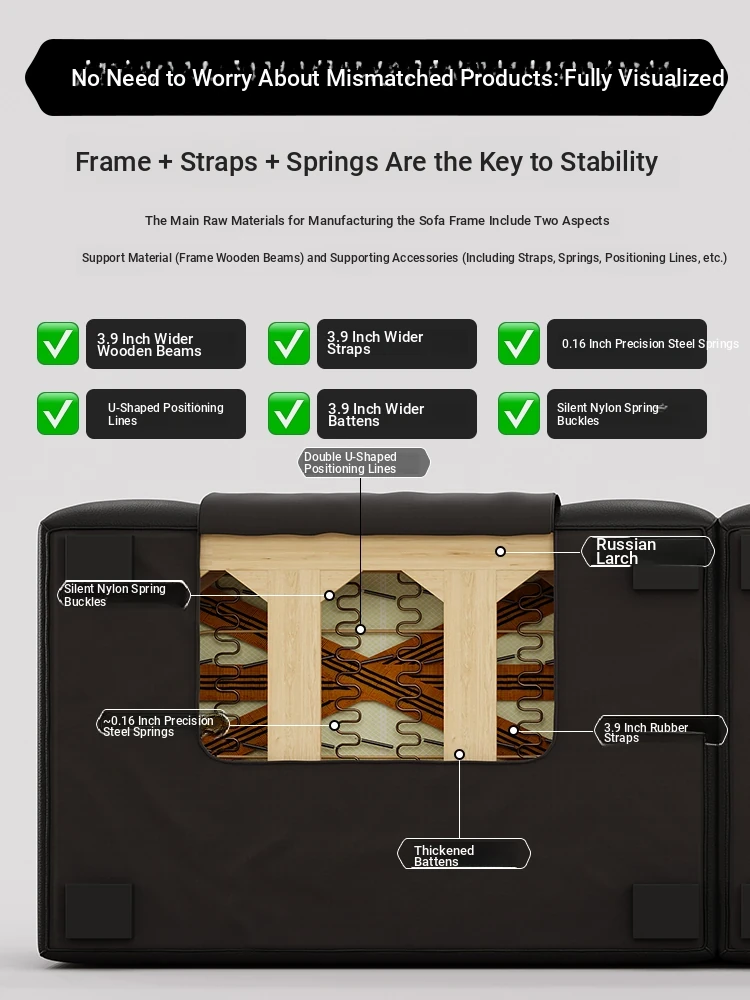 No Need to Worry About Mismatched Products: Fully Visualized

Frame + Straps + Springs Are the Key to Stability

The Main Raw Materials for Manufacturing the Sofa Frame Include Two Aspects

Support Material (Frame Wooden Beams) and Supporting Accessories (Including Straps, Springs, Positioning Lines, etc.)

3.9 Inch Wider Wooden Beams

3.9 Inch Wider Straps

0.16 Inch Precision Steel Springs

U-Shaped Positioning Lines

3.9 Inch Wider Battens

Silent Nylon Spring Buckles

Double U-Shaped Positioning Lines

Russian Larch

Silent Nylon Spring Buckles

~0.16 Inch Precision Steel Springs

3.9 Inch Rubber Straps

Thickened Battens