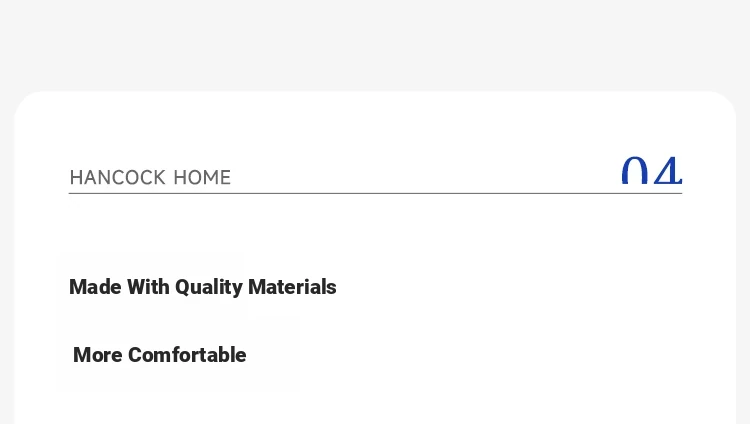 HANCOCK HOME

04

Made With Quality Materials

More Comfortable