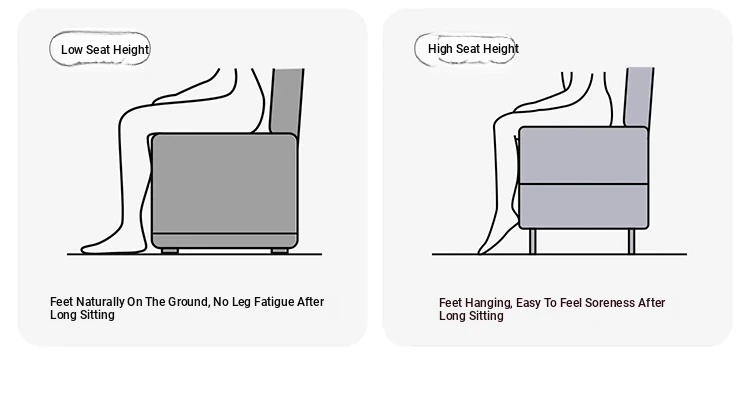 Low Seat Height

Feet Naturally On The Ground, No Leg Fatigue After Long Sitting

High Seat Height

Feet Hanging, Easy To Feel Soreness After Long Sitting