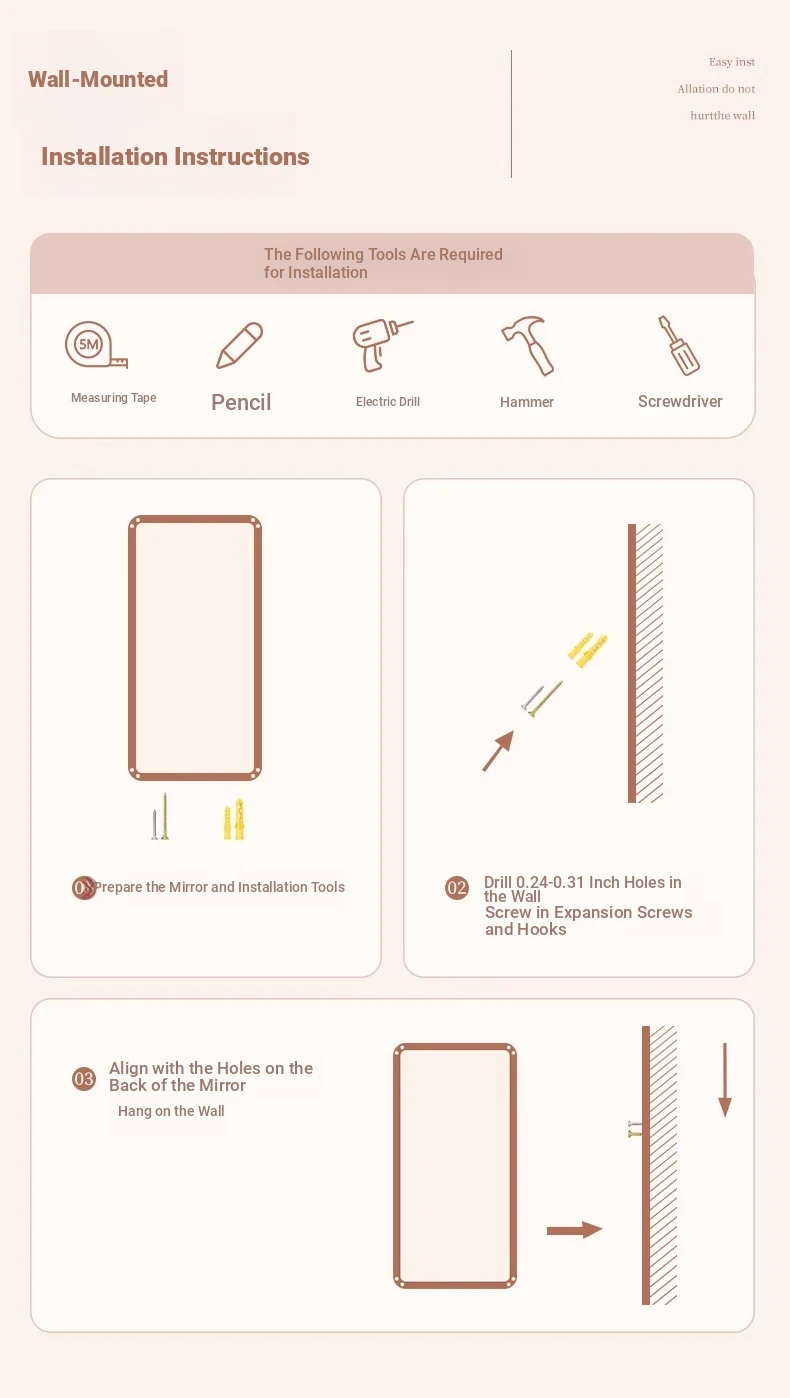 Wall-Mounted

Installation Instructions

Easy inst

Allation do not

hurtthe wall

The Following Tools Are Required for Installation

5M

Measuring Tape

Pencil

Electric Drill

Hammer

Screwdriver

01 Prepare the Mirror and Installation Tools

02 Drill 0.24-0.31 Inch Holes in the Wall
Screw in Expansion Screws and Hooks

03 Align with the Holes on the Back of the Mirror
Hang on the Wall